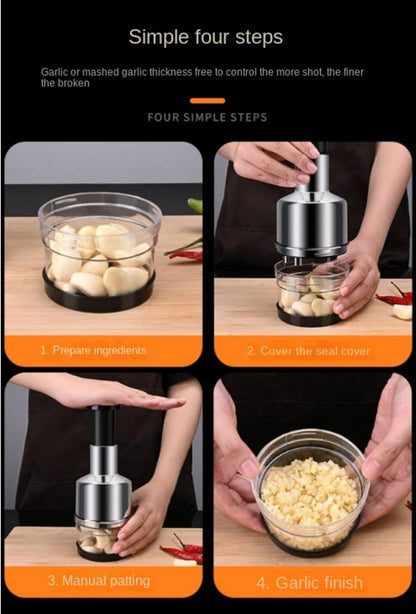 Simple four steps

Garlic or mashed garlic thickness free to control the more shot, the finer the broken

FOUR SIMPLE STEPS

1. Prepare ingredients

2. Cover the seal cover

3. Manual patting

4. Garlic finish